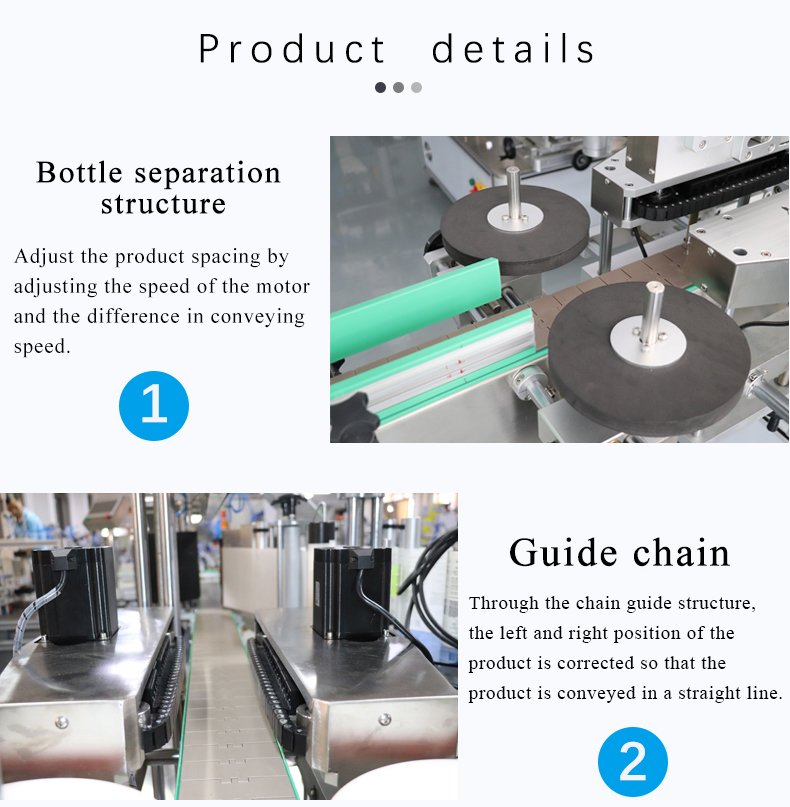 Product details

Bottle separation structure

Adjust the product spacing by adjusting the speed of the motor and the difference in conveying speed.

1

Guide chain

Through the chain guide structure, the left and right position of the product is corrected so that the product is conveyed in a straight line.

2