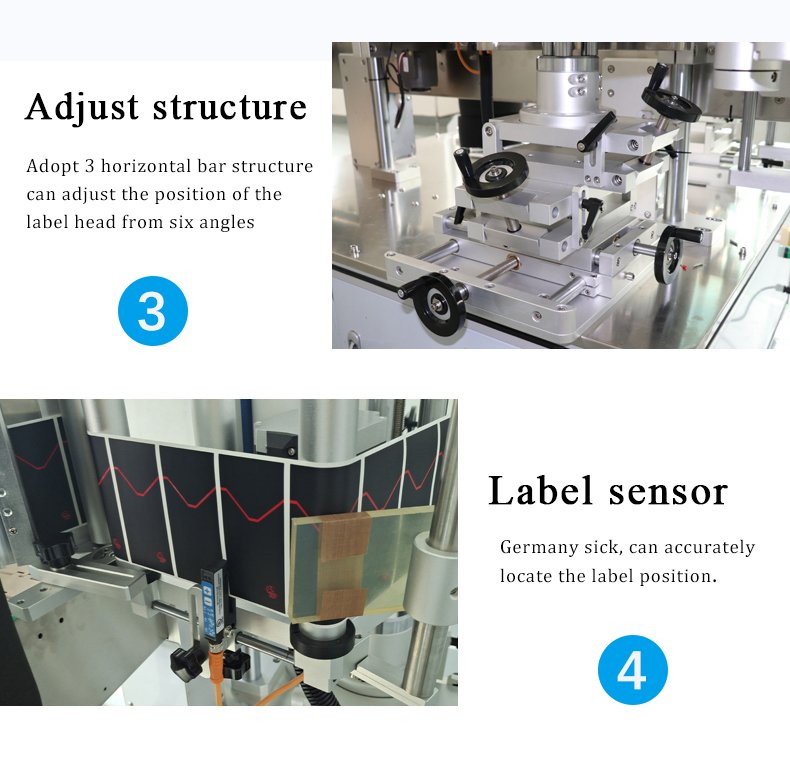 Adjust structure

Adopt 3 horizontal bar structure can adjust the position of the label head from six angles

3

Label sensor

Germany sick, can accurately locate the label position.

4